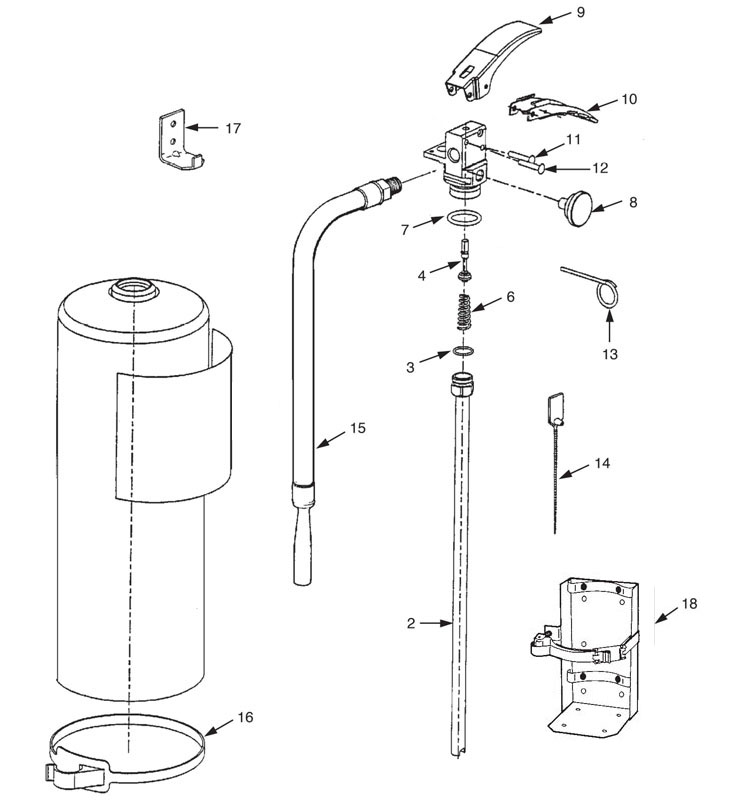 9
10
17
11
12
8
7
4
6
13
3
15
14
18
2
16