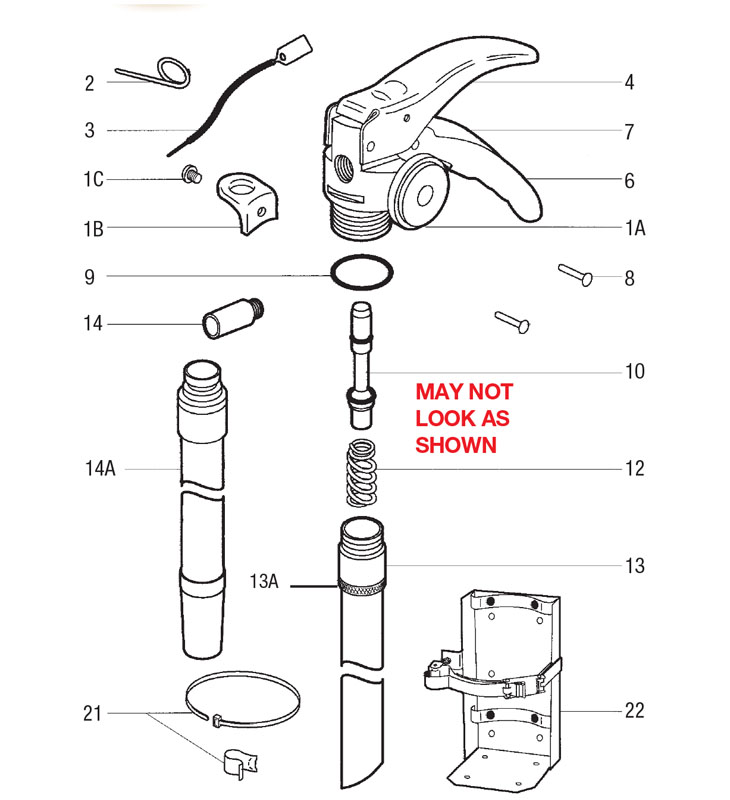 2
3
1C
1B
9
14
14A
13A
21
4
7
6
1A
8
10
MAY NOT LOOK AS SHOWN
12
13
22